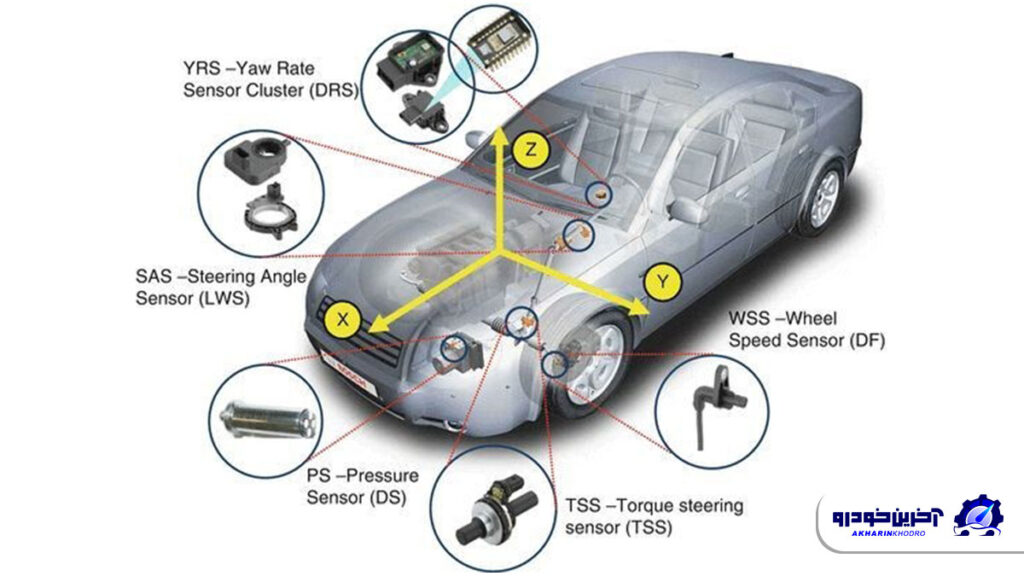 YRS –Yaw Rate Sensor Cluster (DRS)

Z

SAS –Steering Angle Sensor (LWS)

X

Y

WSS –Wheel Speed Sensor (DF)

PS –Pressure Sensor (DS)

TSS –Torque steering sensor (TSS)

آخرین خودرو
AKHARINKHODRO