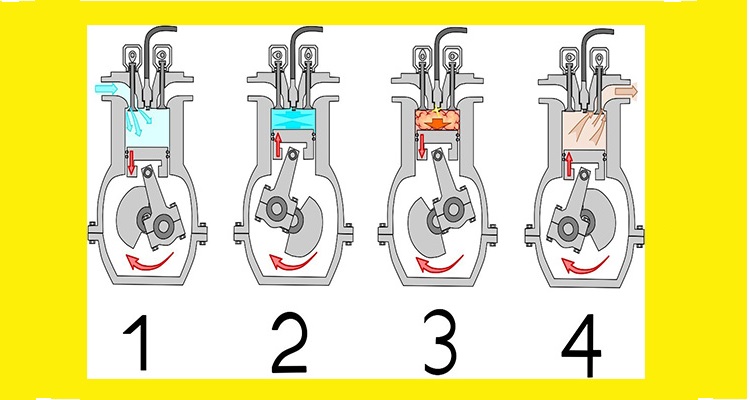 1 2 3 4